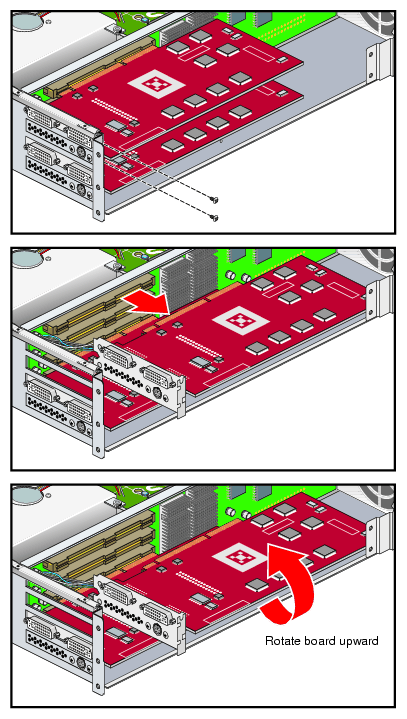 Rotate board upward