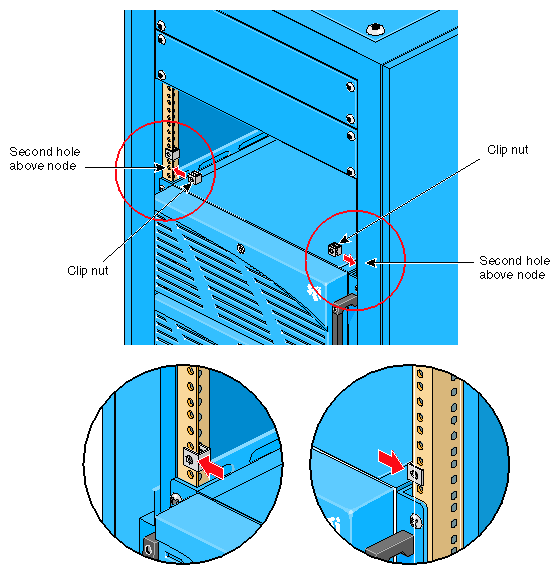 Second hole above node

Clip nut

Clip nut

Second hole above node