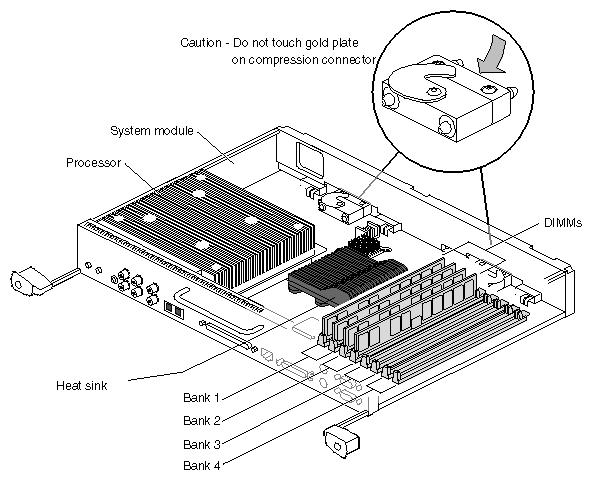 Caution - Do not touch gold plate
on compression connector

System module

Processor

DIMMs

Heat sink

Bank 1

Bank 2

Bank 3

Bank 4