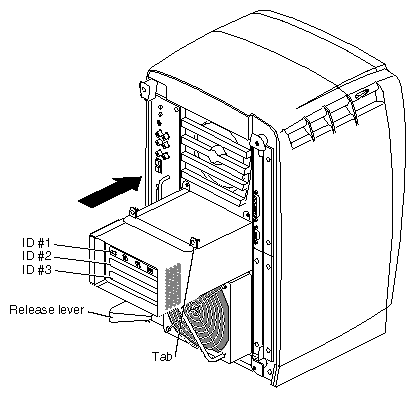 ID #1
ID #2
ID #3
Release lever
Tab