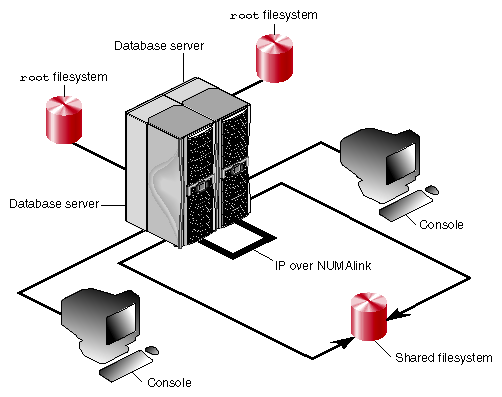 root filesystem

Database server

root filesystem

Database server

Console

IP over NUMAlink

Shared filesystem

Console