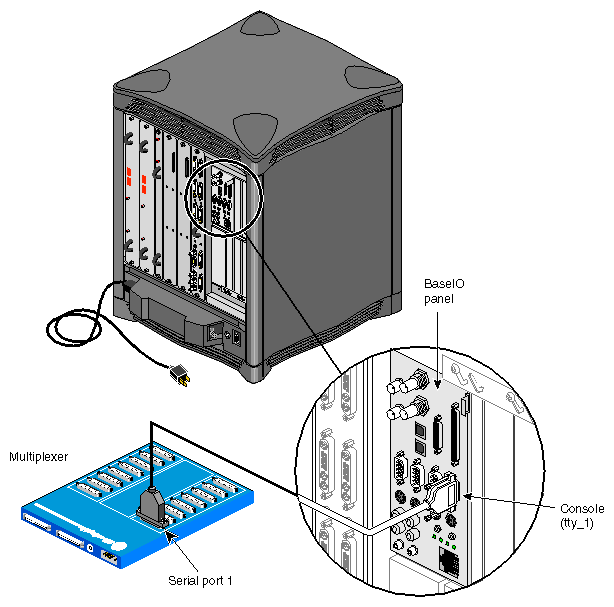 BaseIO panel

Multiplexer

Console (tty_1)

Serial port 1